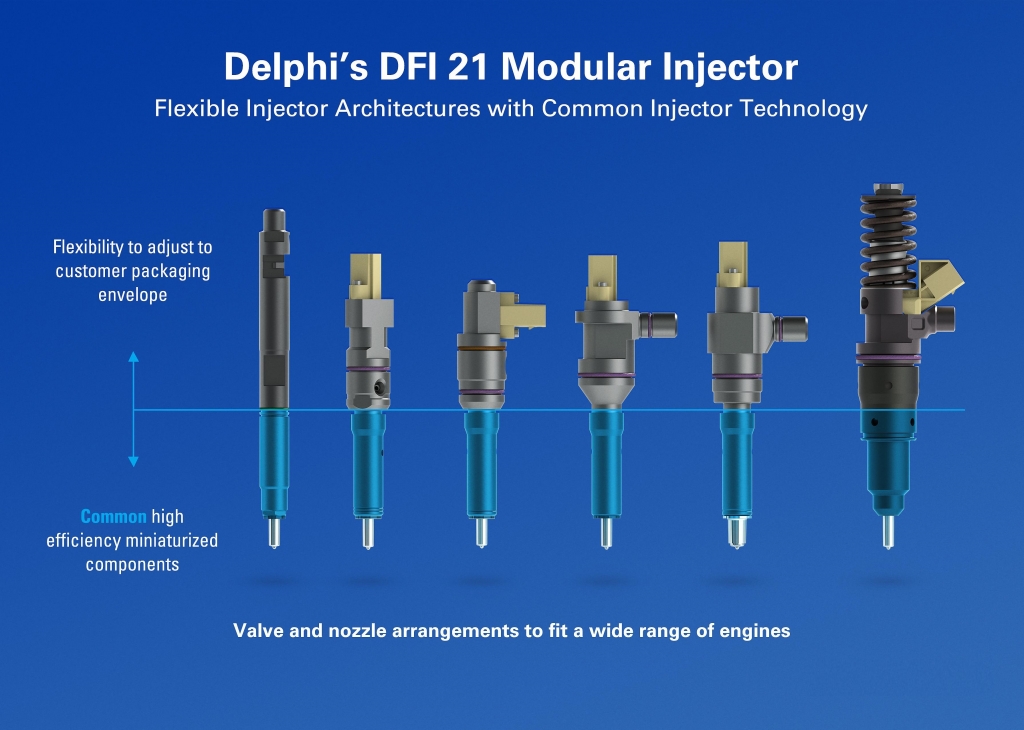 Delphi's DFI 21 Modular Injector
Flexible Injector Architectures with Common Injector Technology

Flexibility to adjust to customer packaging envelope

Common high efficiency miniaturized components

Valve and nozzle arrangements to fit a wide range of engines